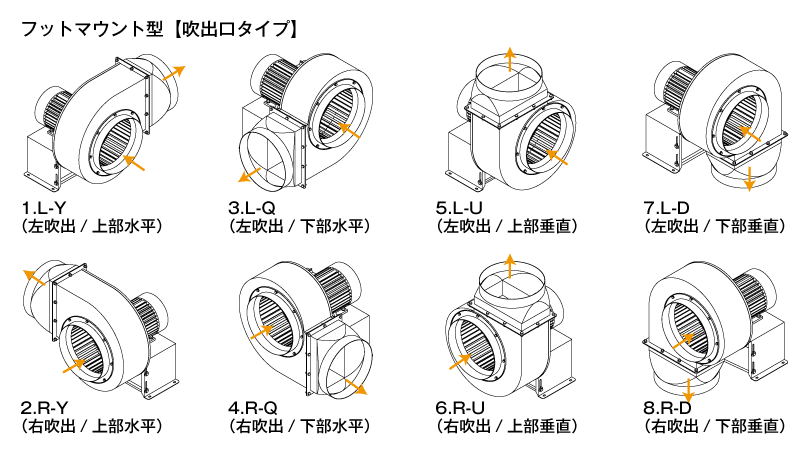 フットマウント型【吹出口タイプ】

1.L-Y
(左吹出 / 上部水平)

3.L-Q
(左吹出 / 下部水平)

5.L-U
(左吹出 / 上部垂直)

7.L-D
(左吹出 / 下部垂直)

2.R-Y
(右吹出 / 上部水平)

4.R-Q
(右吹出 / 下部水平)

6.R-U
(右吹出 / 上部垂直)

8.R-D
(右吹出 / 下部垂直)