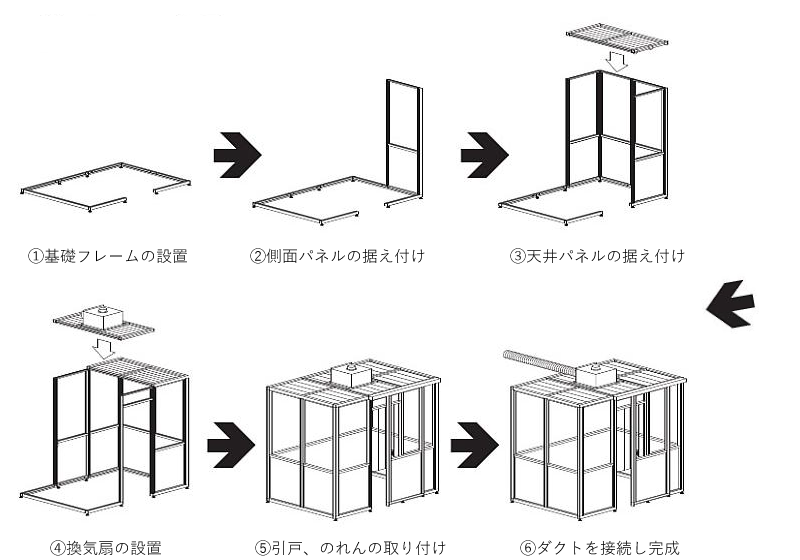 ①基礎フレームの設置

②側面パネルの据え付け

③天井パネルの据え付け

④換気扇の設置

⑤引戸、のれんの取り付け

⑥ダクトを接続し完成